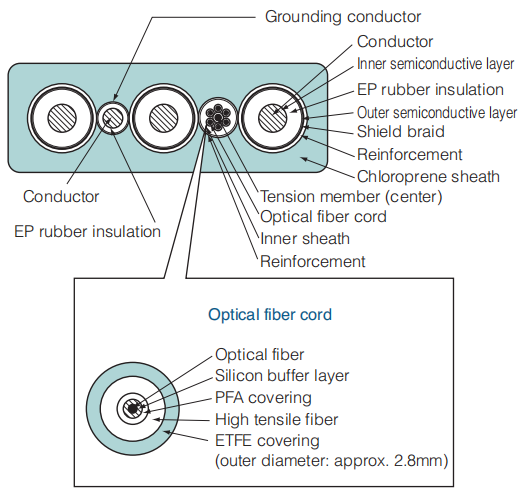 Grounding conductor

Conductor
Inner semiconductive layer
EP rubber insulation
Outer semiconductive layer
Shield braid
Reinforcement
Chloroprene sheath

Conductor

EP rubber insulation

Tension member (center)
Optical fiber cord
Inner sheath
Reinforcement

Optical fiber cord

Optical fiber
Silicon buffer layer
PFA covering
High tensile fiber
ETFE covering
(outer diameter: approx. 2.8mm)